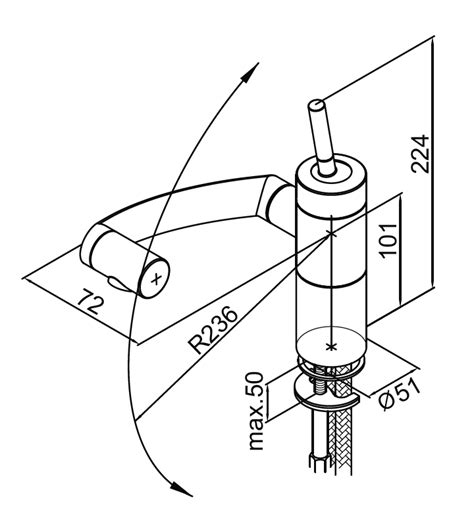 224

101

72

R236

max.50

Ø51