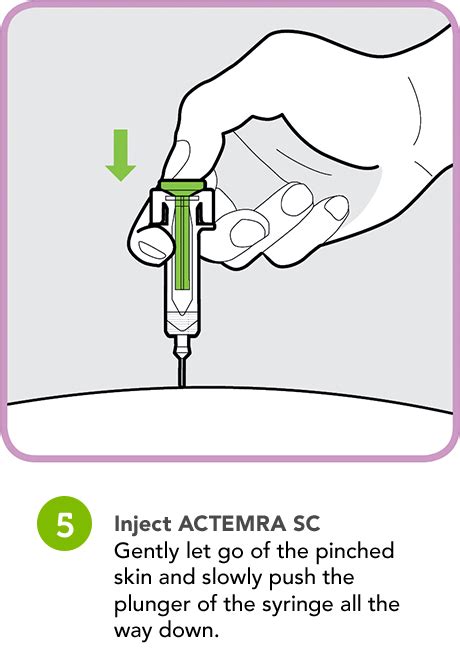 5

Inject ACTEMRA SC
Gently let go of the pinched skin and slowly push the plunger of the syringe all the way down.