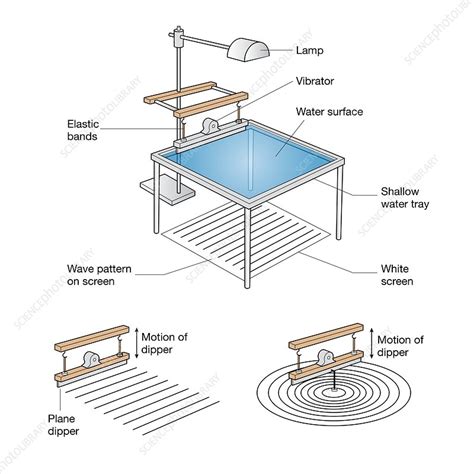 Lamp

Vibrator

Water surface

Elastic bands

Shallow water tray

Wave pattern on screen

White screen

Motion of dipper

Plane dipper

Motion of dipper

SCIENCEPHOTOLIBRARY