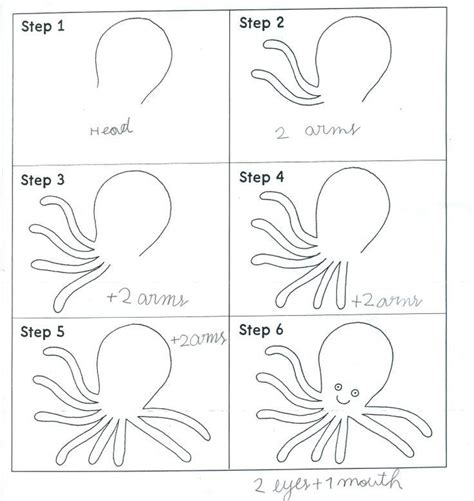 Step 1

Head

Step 2

2 arms

Step 3

+2 arms

Step 4

+2 arms

Step 5

+2 arms

Step 6

2 eyes + 1 mouth