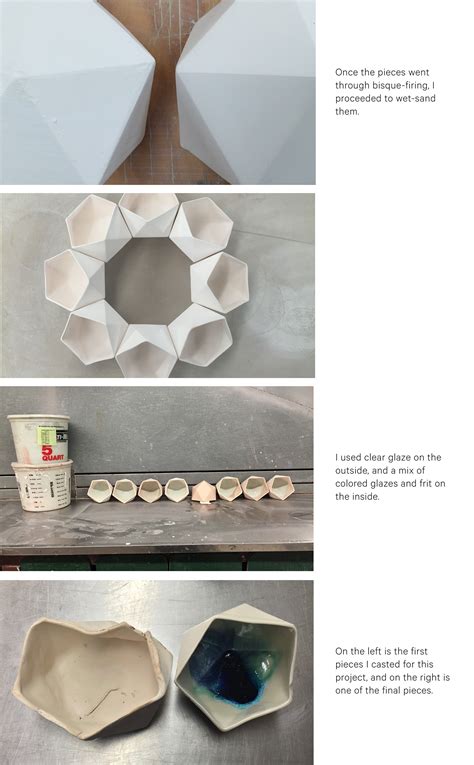 Once the pieces went through bisque-firing, I proceeded to wet-sand them.

5 QUART

I used clear glaze on the outside, and a mix of colored glazes and frit on the inside.

On the left is the first pieces I casted for this project, and on the right is one of the final pieces.