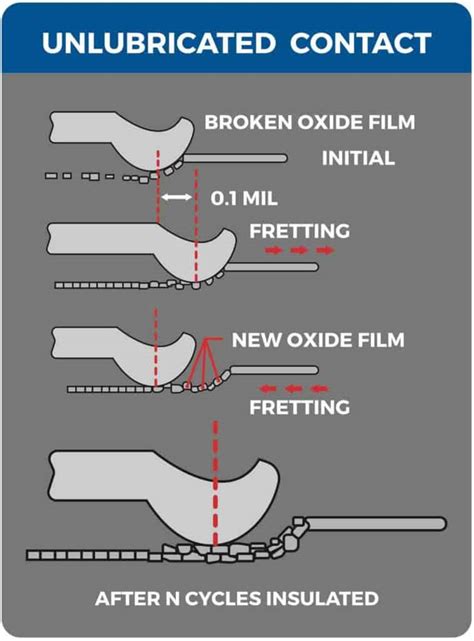 UNLUBRICATED CONTACT

BROKEN OXIDE FILM

INITIAL

0.1 MIL

FRETTING

NEW OXIDE FILM

FRETTING

AFTER N CYCLES INSULATED