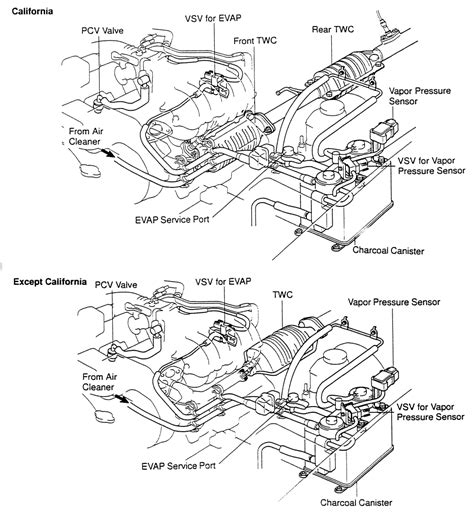 California

PCV Valve

VSV for EVAP

Front TWC

Rear TWC

Vapor Pressure Sensor

From Air Cleaner

VSV for Vapor Pressure Sensor

EVAP Service Port

Charcoal Canister

Except California

PCV Valve

VSV for EVAP

TWC

Vapor Pressure Sensor

From Air Cleaner

VSV for Vapor Pressure Sensor

EVAP Service Port

Charcoal Canister