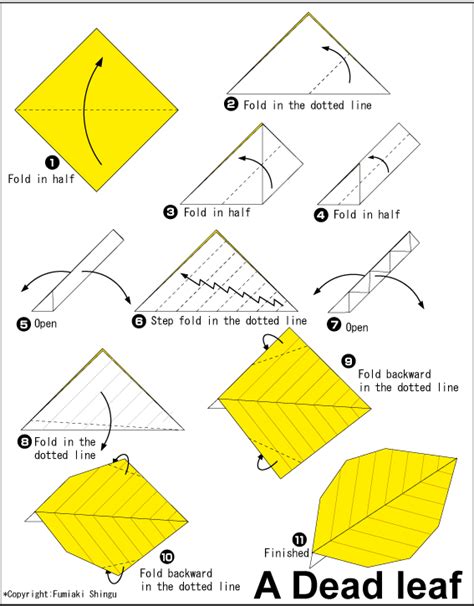 ❶ Fold in half

❷ Fold in the dotted line

❸ Fold in half

❹ Fold in half

❺ Open

❻ Step fold in the dotted line

❼ Open

❽ Fold in the dotted line

❾ Fold backward in the dotted line

❿ Fold backward in the dotted line

⓫ Finished

*Copyright:Fumiaki Shingu

A Dead leaf