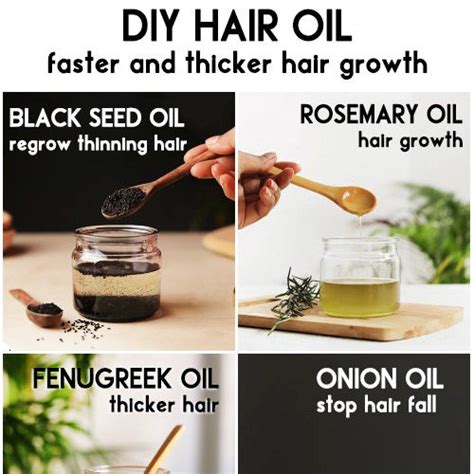 DIY HAIR OIL
faster and thicker hair growth

BLACK SEED OIL
regrow thinning hair

ROSEMARY OIL
hair growth

FENUGREEK OIL
thicker hair

ONION OIL
stop hair fall