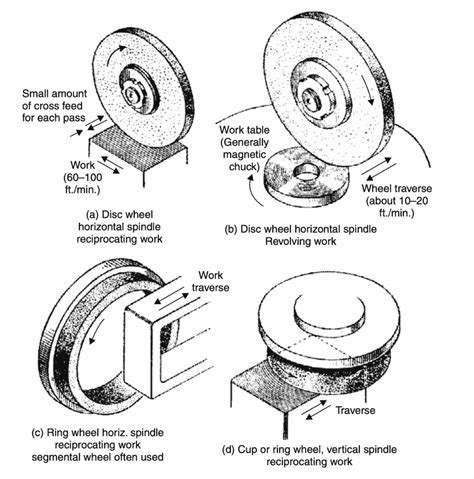 Small amount of cross feed for each pass

Work (60–100 ft./min.)

(a) Disc wheel horizontal spindle reciprocating work

Work table (Generally magnetic chuck)

Wheel traverse (about 10–20 ft./min.)

(b) Disc wheel horizontal spindle Revolving work

Work traverse

(c) Ring wheel horiz. spindle reciprocating work segmental wheel often used

Traverse

(d) Cup or ring wheel, vertical spindle reciprocating work