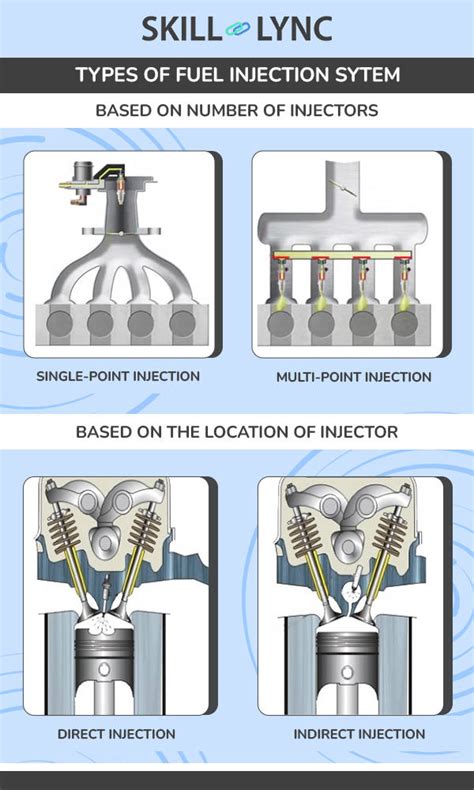 SKILL LYNC

TYPES OF FUEL INJECTION SYTEM

BASED ON NUMBER OF INJECTORS

SINGLE-POINT INJECTION

MULTI-POINT INJECTION

BASED ON THE LOCATION OF INJECTOR

DIRECT INJECTION

INDIRECT INJECTION