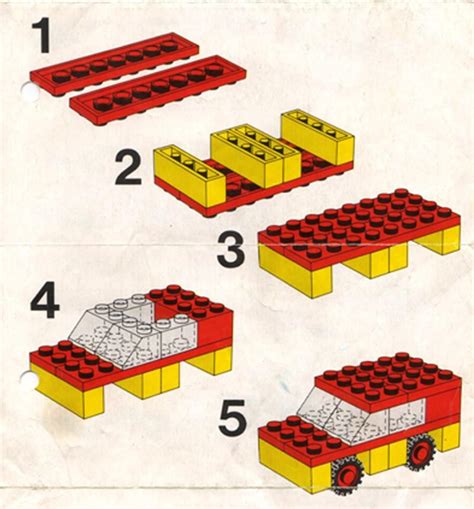 1

2

3

4

5