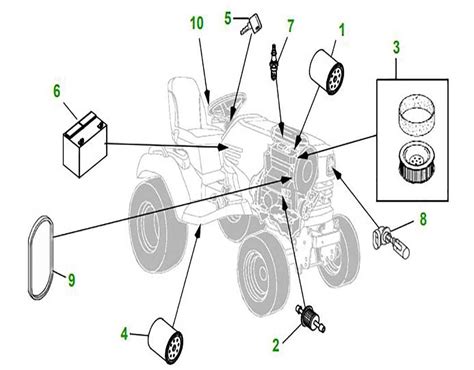 10
5
7
1
3
6
8
9
4
2