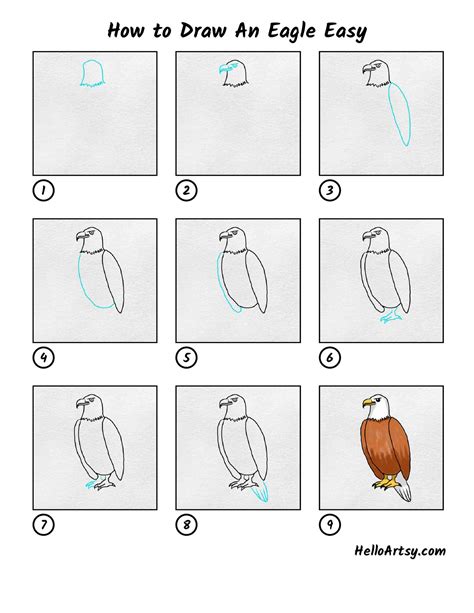 How to Draw An Eagle Easy

1

2

3

4

5

6

7

8

9

HelloArtsy.com