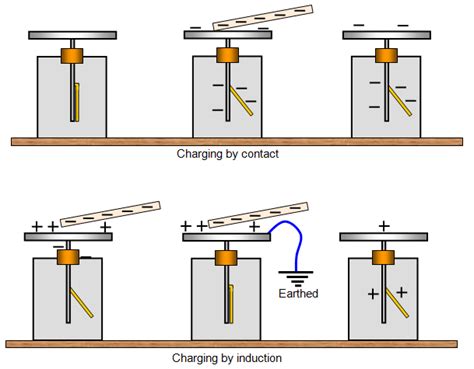 Charging by contact

Earthed

Charging by induction