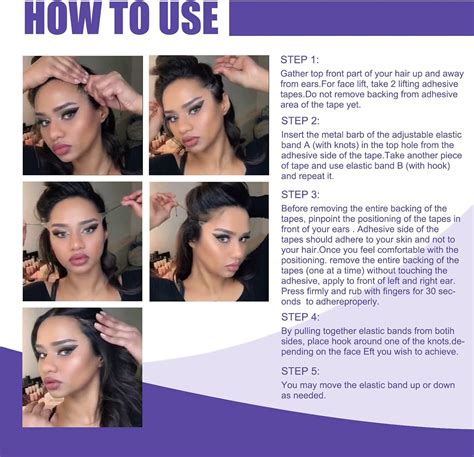 HOW TO USE

STEP 1:
Gather top front part of your hair up and away from ears.For face lift, take 2 lifting adhesive tapes.Do not remove backing from adhesive area of the tape yet.

STEP 2:
Insert the metal barb of the adjustable elastic band A (with knots) in the top hole from the adhesive side of the tape.Take another piece of tape and use elastic band B (with hook) and repeat it.

STEP 3:
Before removing the entire backing of the tapes, pinpoint the positioning of the tapes in front of your ears . Adhesive side of the tapes should adhere to your skin and not to your hair.Once you feel comfortable with the positioning. remove the entire backing of the tapes (one at a time) without touching the adhesive, apply to front of left and right ear. Press firmly and rub with fingers for 30 seconds to adhereproperly.

STEP 4:
By pulling together elastic bands from botih sides, place hook around one of the knots.depending on the face Eft you wish to achieve.

STEP 5:
You may move the elastic band up or down as needed.