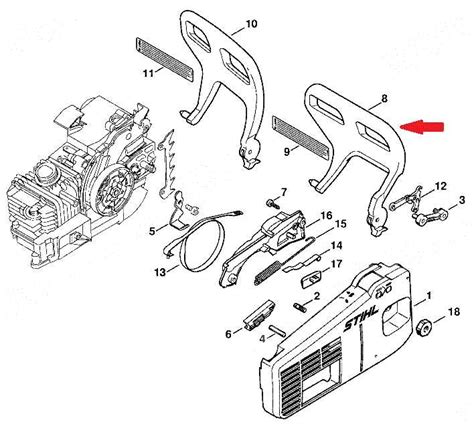 10
11
8
9
12
3
7
16
15
5
14
17
13
2
1
18
6
4
STIHL