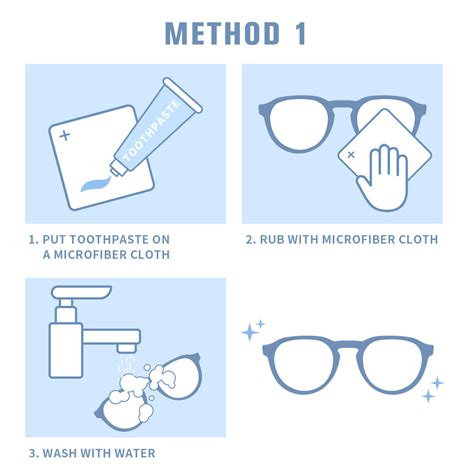 METHOD 1

TOOTHPASTE

1. PUT TOOTHPASTE ON A MICROFIBER CLOTH

2. RUB WITH MICROFIBER CLOTH

3. WASH WITH WATER