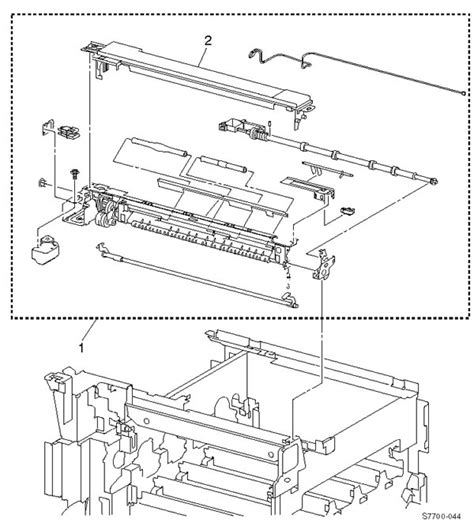 2

1

S7700-044