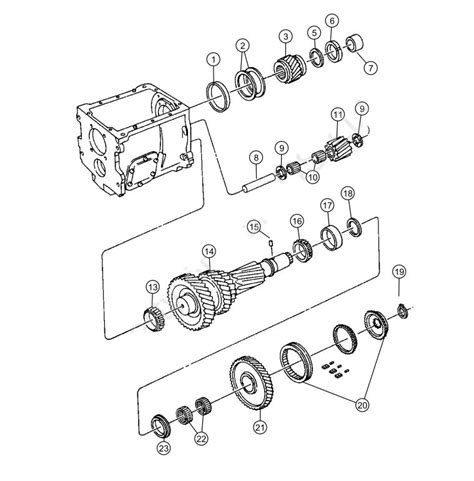 1
2
3
5
6
7
11
9
8
9
10
15
16
17
18
14
13
19
20
21
22
23