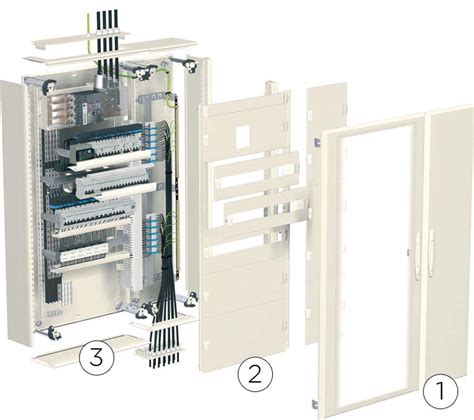 3
2
1