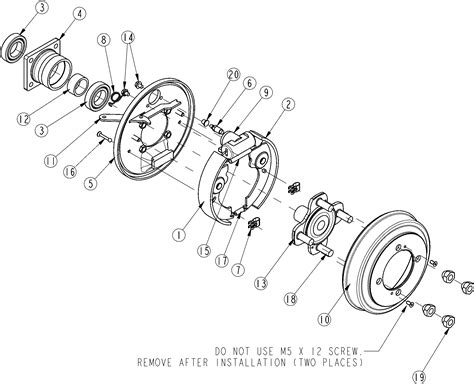 3
4
8
14
20
6
9
2
12
3
11
16
5
1
15
17
7
13
18
10
19

DO NOT USE M5 X 12 SCREW.
REMOVE AFTER INSTALLATION (TWO PLACES)