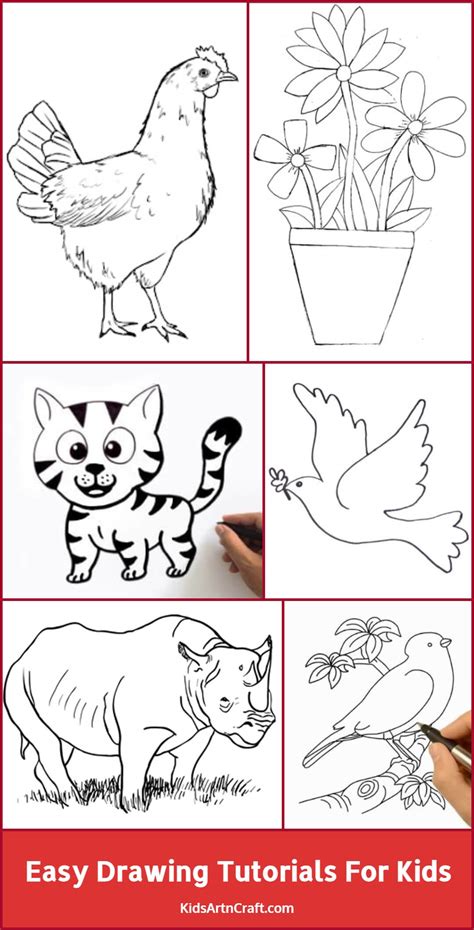 Easy Drawing Tutorials For Kids

KidsArtnCraft.com