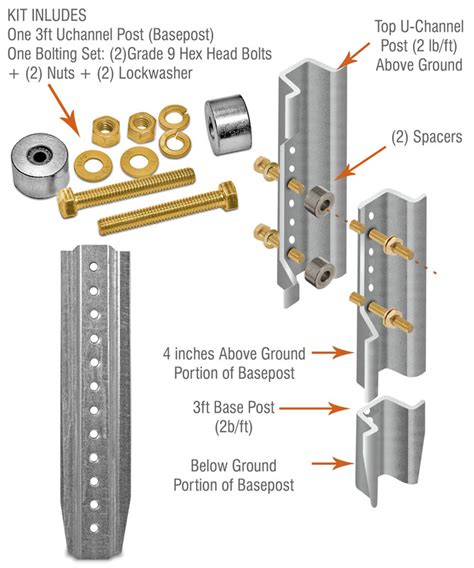 KIT INLUDES
One 3ft Uchannel Post (Basepost)
One Bolting Set: (2)Grade 9 Hex Head Bolts + (2) Nuts + (2) Lockwasher

Top U-Channel Post (2 lb/ft) Above Ground

(2) Spacers

4 inches Above Ground Portion of Basepost

3ft Base Post (2b/ft)

Below Ground Portion of Basepost