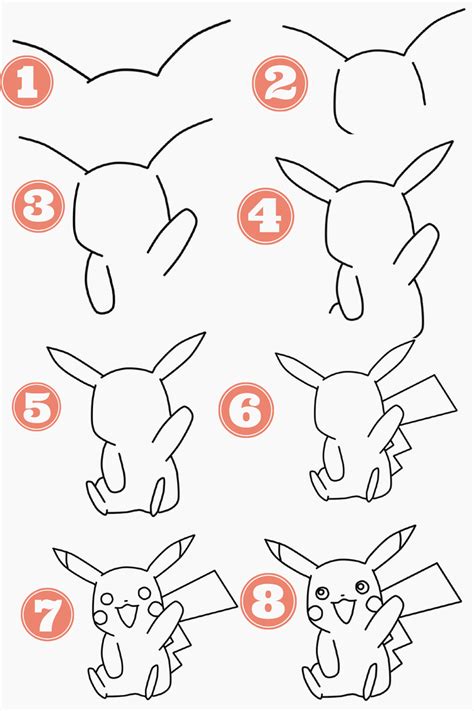 1
2
3
4
5
6
7
8