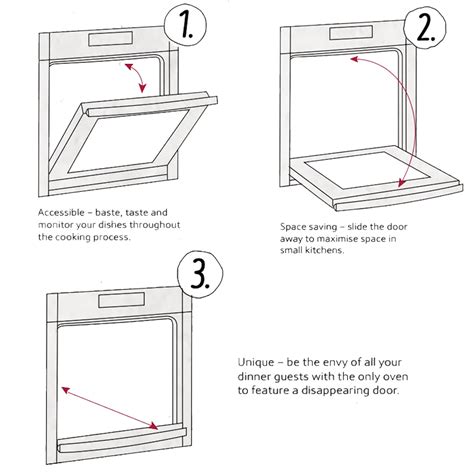 1.

Accessible – baste, taste and monitor your dishes throughout the cooking process.

2.

Space saving – slide the door away to maximise space in small kitchens.

3.

Unique – be the envy of all your dinner guests with the only oven to feature a disappearing door.