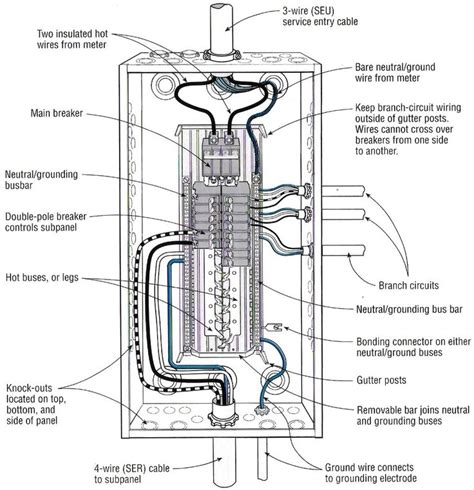 3-wire (SEU)
service entry cable

Two insulated hot
wires from meter

Bare neutral/ground
wire from meter

Main breaker

Keep branch-circuit wiring outside of gutter posts. Wires cannot cross over breakers from one side to another.

Neutral/grounding
busbar

Double-pole breaker
controls subpanel

Hot buses, or legs

Branch circuits

Neutral/grounding bus bar

Bonding connector on either
neutral/ground buses

Gutter posts

Knock-outs
located on top,
bottom, and
side of panel

Removable bar joins neutral
and grounding buses

4-wire (SER) cable
to subpanel

Ground wire connects
to grounding electrode