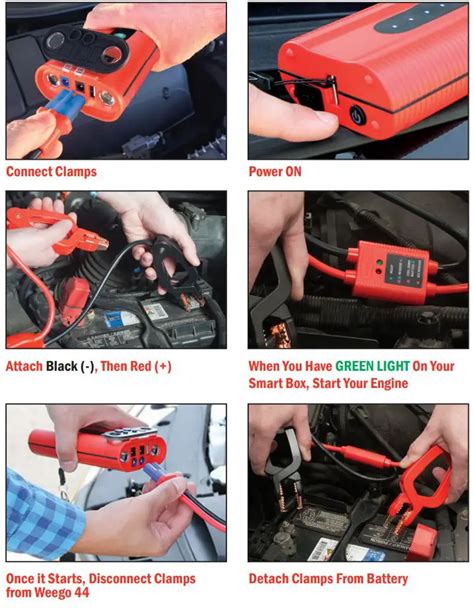 Connect Clamps

Power ON

Attach Black (-), Then Red (+)

When You Have GREEN LIGHT On Your Smart Box, Start Your Engine

Once it Starts, Disconnect Clamps from Weego 44

Detach Clamps From Battery