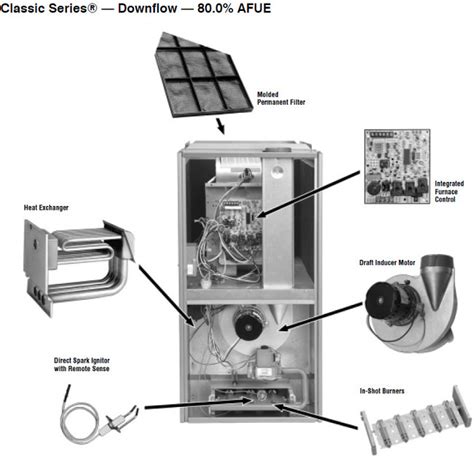 Classic Series® — Downflow — 80.0% AFUE

Molded Permanent Filter

Integrated Furnace Control

Heat Exchanger

Draft Inducer Motor

Direct Spark Ignitor with Remote Sense

In-Shot Burners