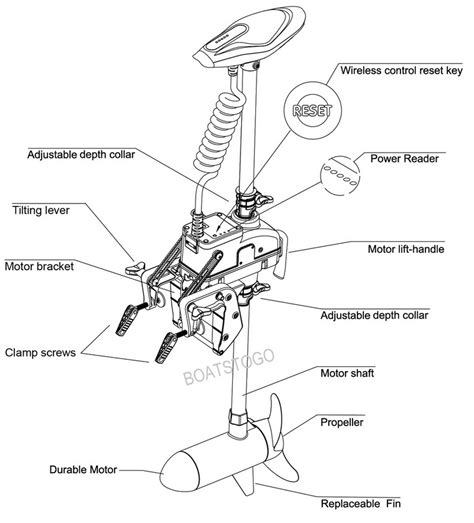 Wireless control reset key

RESET

Adjustable depth collar

Power Reader

Tilting lever

Motor lift-handle

Motor bracket

Adjustable depth collar

Clamp screws

BOATSTOGO

Motor shaft

Propeller

Durable Motor

Replaceable Fin