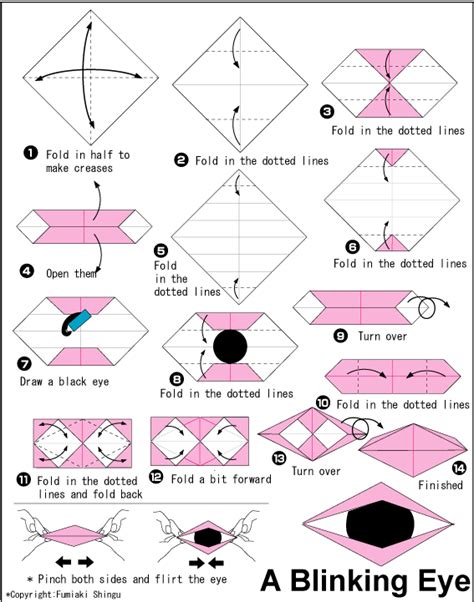 ❶ Fold in half to make creases

❷ Fold in the dotted lines

❸ Fold in the dotted lines

❹ Open them

❺ Fold in the dotted lines

❻ Fold in the dotted lines

❼ Draw a black eye

❽ Fold in the dotted lines

❾ Turn over

❿ Fold in the dotted lines

⓫ Fold in the dotted lines and fold back

⓬ Fold a bit forward

⓭ Turn over

⓮ Finished

* Pinch both sides and flirt the eye

A Blinking Eye

*Copyright:Fumiaki Shingu