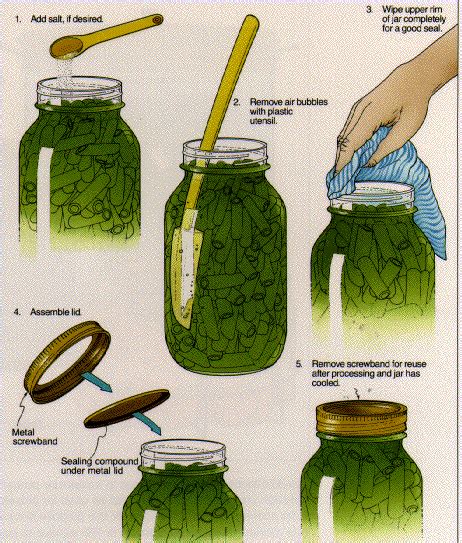 1. Add salt, if desired.

2. Remove air bubbles with plastic utensil.

3. Wipe upper rim of jar completely for a good seal.

4. Assemble lid.

Metal screwband

Sealing compound under metal lid

5. Remove screwband for reuse after processing and jar has cooled.