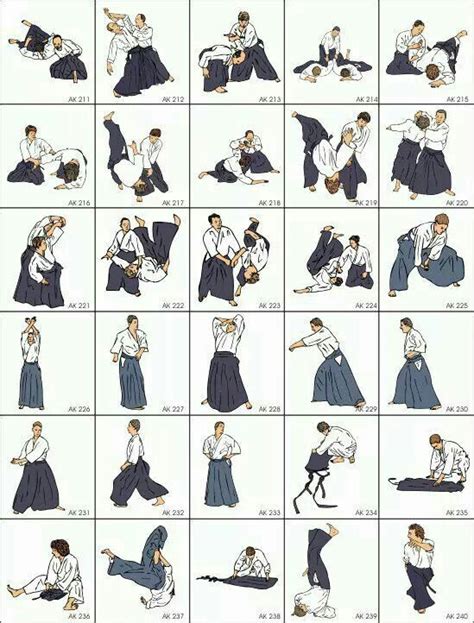 AK 211
AK 212
AK 213
AK 214
AK 215
AK 216
AK 217
AK 218
AK 219
AK 220
AK 221
AK 222
AK 223
AK 224
AK 225
AK 226
AK 227
AK 228
AK 229
AK 230
AK 231
AK 232
AK 233
AK 234
AK 235
AK 236
AK 237
AK 238
AK 239
AK 240