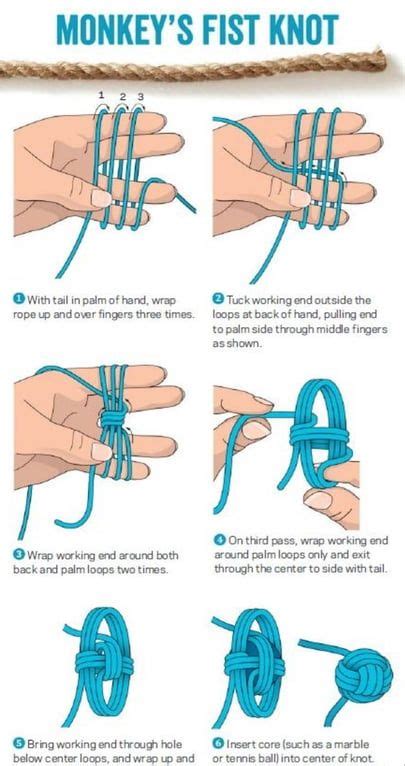 MONKEY'S FIST KNOT

1 2 3

1 With tail in palm of hand, wrap rope up and over fingers three times.

2 Tuck working end outside the loops at back of hand, pulling end to palm side through middle fingers as shown.

3 Wrap working end around both back and palm loops two times.

4 On third pass, wrap working end around palm loops only and exit through the center to side with tail.

5 Bring working end through hole below center loops, and wrap up and

6 Insert core (such as a marble or tennis ball) into center of knot.