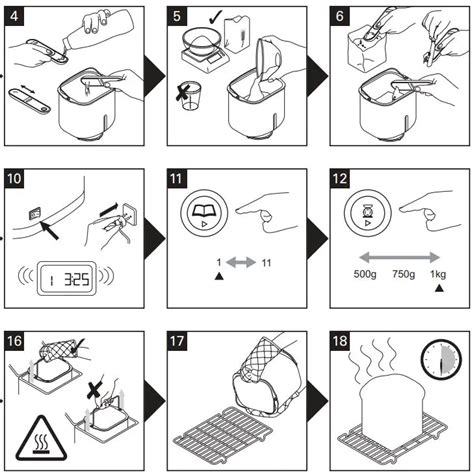 4

5

6

10

1 3:25

11

1 11

12

500g 750g 1kg

16

17

18