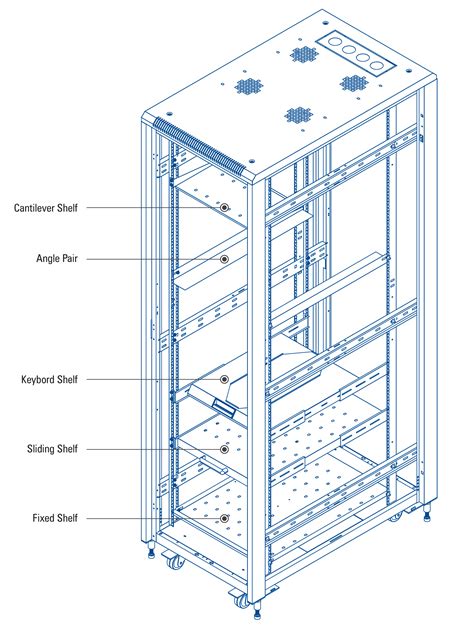 Cantilever Shelf

Angle Pair

Keybord Shelf

Sliding Shelf

Fixed Shelf