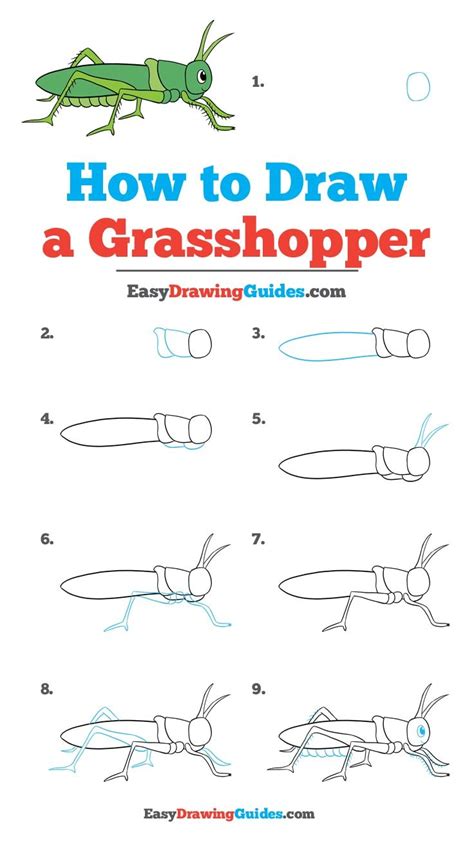 1.

How to Draw
a Grasshopper

EasyDrawingGuides.com

2.

3.

4.

5.

6.

7.

8.

9.

EasyDrawingGuides.com