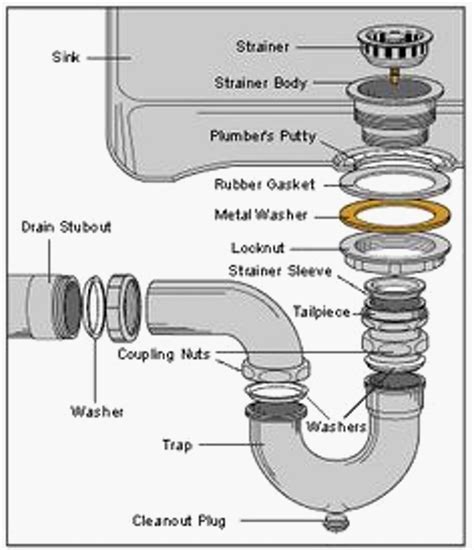 Sink
Strainer
Strainer Body
Plumber's Putty
Rubber Gasket
Metal Washer
Drain Stubout
Locknut
Strainer Sleeve
Tailpiece
Coupling Nuts
Washer
Washers
Trap
Cleanout Plug