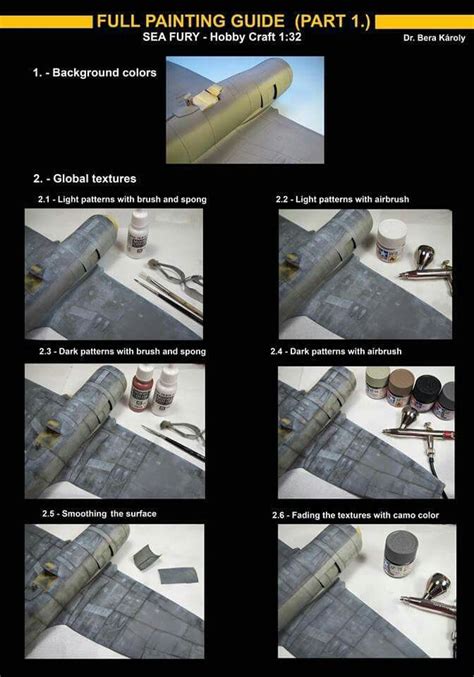 FULL PAINTING GUIDE (PART 1.)

SEA FURY - Hobby Craft 1:32

Dr. Bera Károly

1. - Background colors

2. - Global textures

2.1 - Light patterns with brush and spong

2.2 - Light patterns with airbrush

2.3 - Dark patterns with brush and spong

2.4 - Dark patterns with airbrush

2.5 - Smoothing the surface

2.6 - Fading the textures with camo color