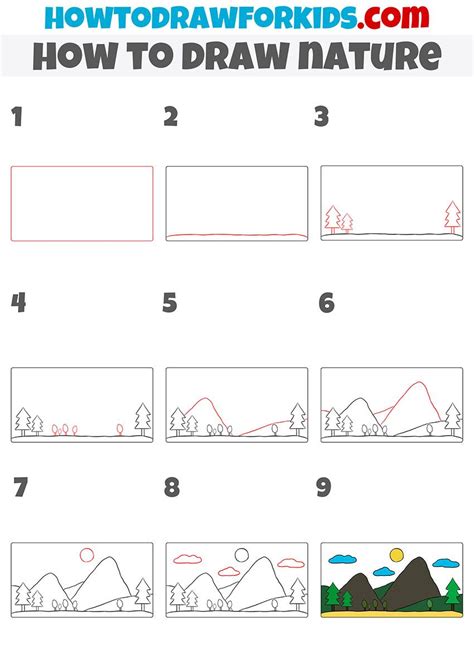 HOWTODRAWFORKIDS.com
HOW TO DRAW NATURE

1

2

3

4

5

6

7

8

9