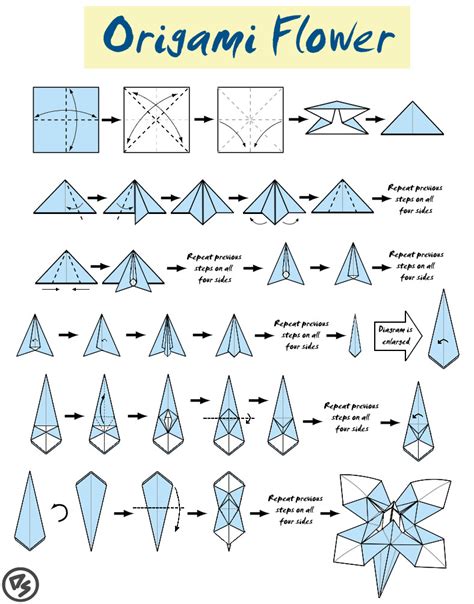 Origami Flower

Repeat previous steps on all four sides

Repeat previous steps on all four sides

Repeat previous steps on all four sides

Repeat previous steps on all four sides

Diagram is enlarged

Repeat previous steps on all four sides

Repeat previous steps on all four sides

DS