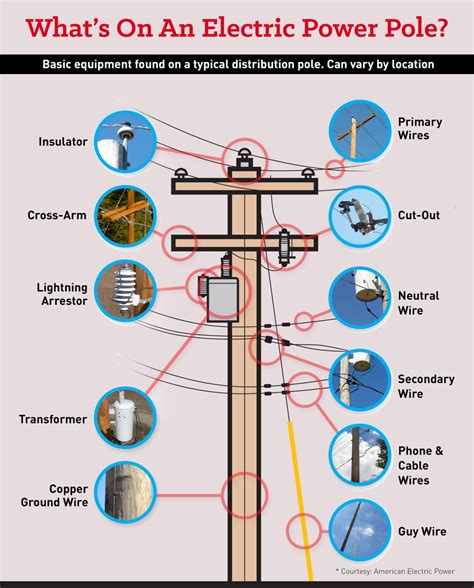 What's On An Electric Power Pole?

Basic equipment found on a typical distribution pole. Can vary by location

Insulator

Cross-Arm

Lightning Arrestor

Transformer

Copper Ground Wire

Primary Wires

Cut-Out

Neutral Wire

Secondary Wire

Phone & Cable Wires

Guy Wire

* Courtesy: American Electric Power