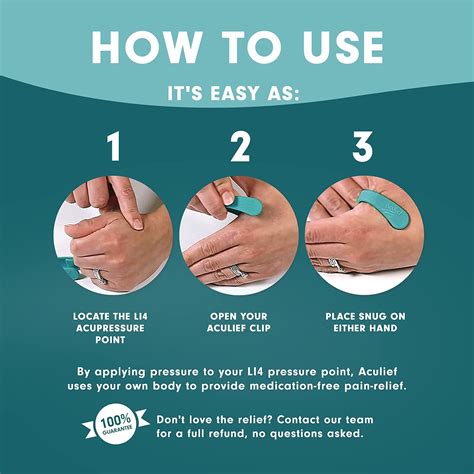 HOW TO USE

IT'S EASY AS:

1

LOCATE THE LI4 ACUPRESSURE POINT

2

OPEN YOUR ACULIEF CLIP

3

PLACE SNUG ON EITHER HAND

By applying pressure to your LI4 pressure point, Aculief uses your own body to provide medication-free pain-relief.

100% GUARANTEE

Don't love the relief? Contact our team for a full refund, no questions asked.