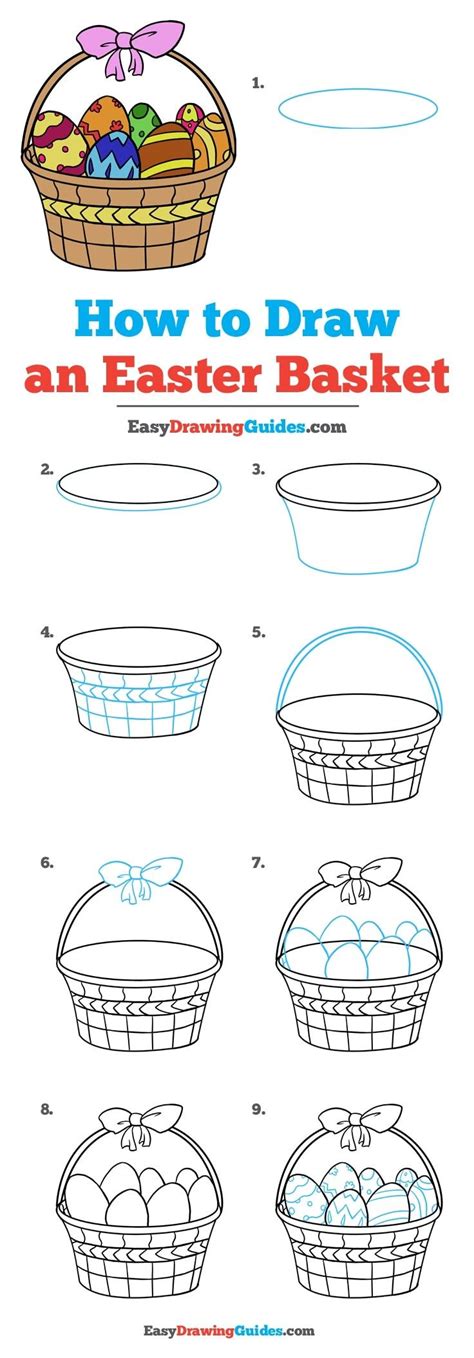 1.

How to Draw an Easter Basket

EasyDrawingGuides.com

2.

3.

4.

5.

6.

7.

8.

9.

EasyDrawingGuides.com