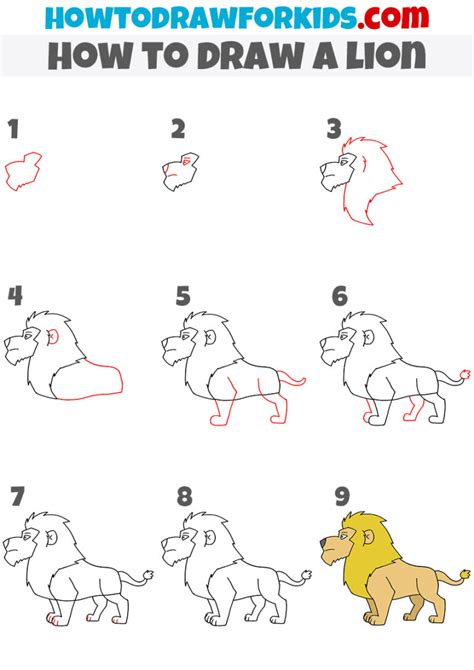 HOWTODRAWFORKIDS.com

HOW TO DRAW A LION

1

2

3

4

5

6

7

8

9