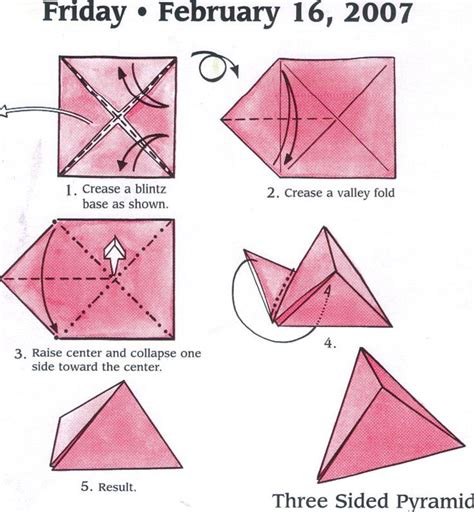 Friday • February 16, 2007

1. Crease a blintz base as shown.

2. Crease a valley fold

3. Raise center and collapse one side toward the center.

4.

5. Result.

Three Sided Pyramid