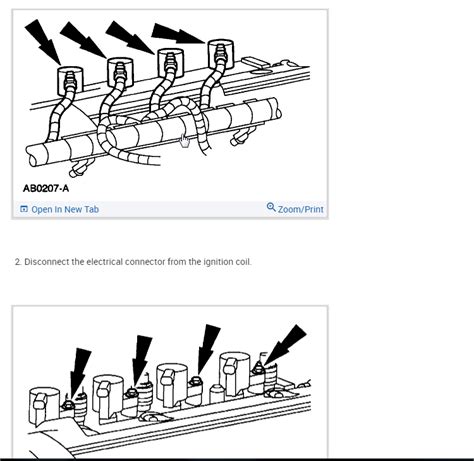 AB0207-A

Open In New Tab

Zoom/Print

2. Disconnect the electrical connector from the ignition coil.