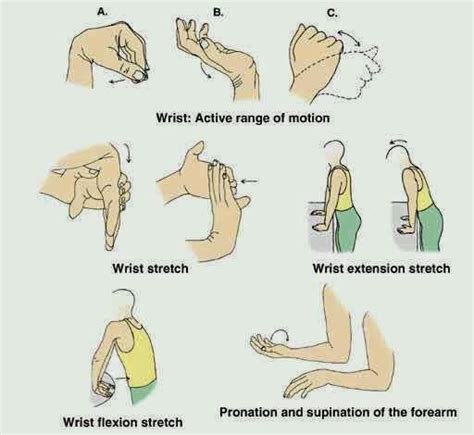 A.

B.

C.

Wrist: Active range of motion

Wrist stretch

Wrist extension stretch

Wrist flexion stretch

Pronation and supination of the forearm