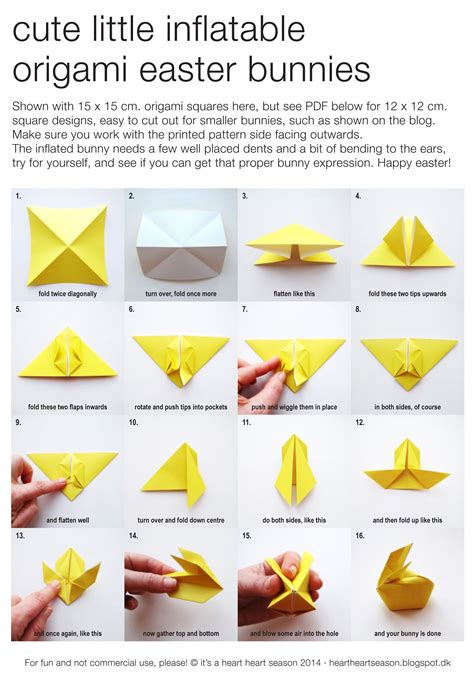 cute little inflatable origami easter bunnies

Shown with 15 x 15 cm. origami squares here, but see PDF below for 12 x 12 cm. square designs, easy to cut out for smaller bunnies, such as shown on the blog. Make sure you work with the printed pattern side facing outwards.
The inflated bunny needs a few well placed dents and a bit of bending to the ears, try for yourself, and see if you can get that proper bunny expression. Happy easter!

1.
fold twice diagonally

2.
turn over, fold once more

3.
flatten like this

4.
fold these two tips upwards

5.
fold these two flaps inwards

6.
rotate and push tips into pockets

7.
push and wiggle them in place

8.
in both sides, of course

9.
and flatten well

10.
turn over and fold down centre

11.
do both sides, like this

12.
and then fold up like this

13.
and once again, like this

14.
now gather top and bottom

15.
and blow some air into the hole

16.
and your bunny is done

For fun and not commercial use, please! © it's a heart heart season 2014 · heartheartseason.blogspot.dk