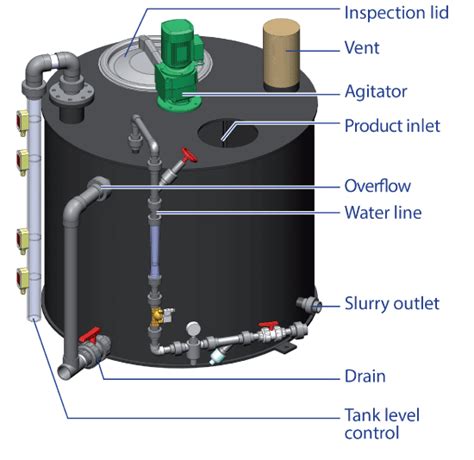 Inspection lid
Vent
Agitator
Product inlet
Overflow
Water line
Slurry outlet
Drain
Tank level control